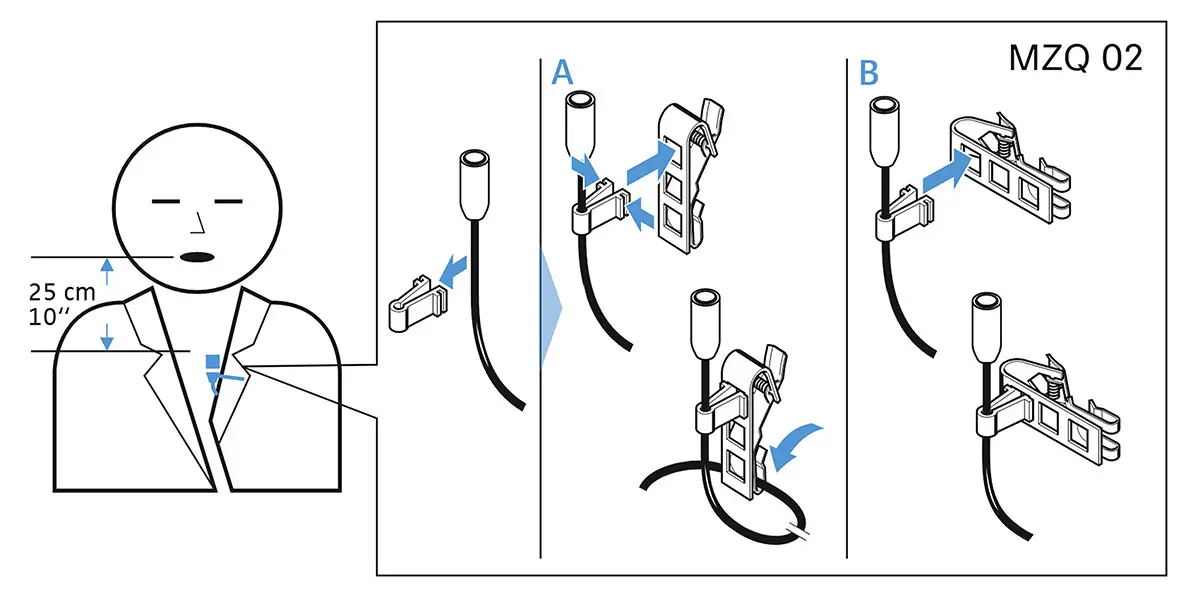 25 cm
10''

A

B

MZQ 02